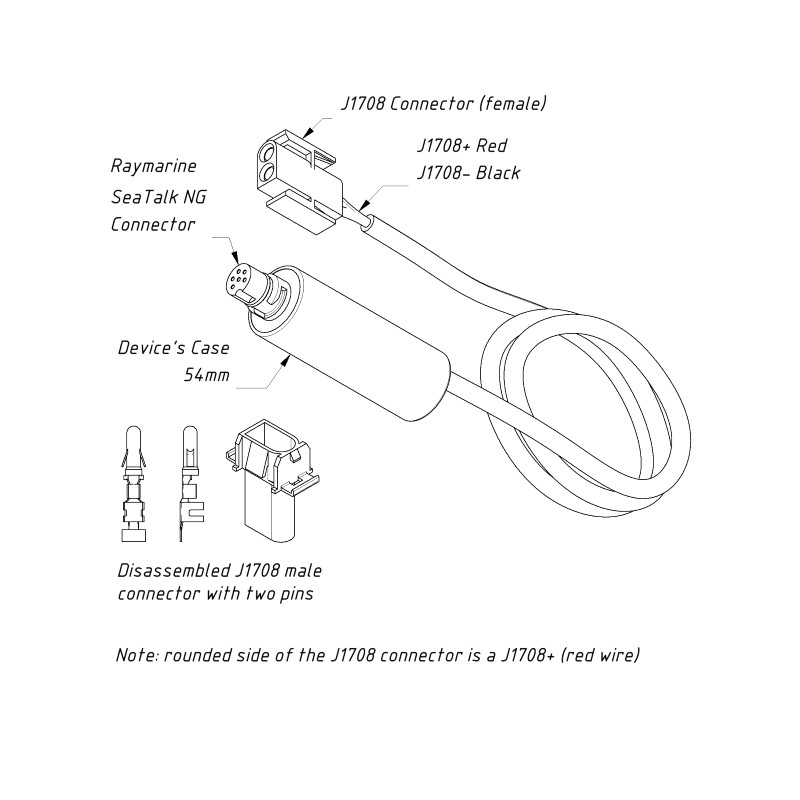 J1708 Connector (female)

J1708+ Red
J1708- Black

Raymarine
SeaTalk NG
Connector

Device's Case
54mm

Disassembled J1708 male connector with two pins

Note: rounded side of the J1708 connector is a J1708+ (red wire)