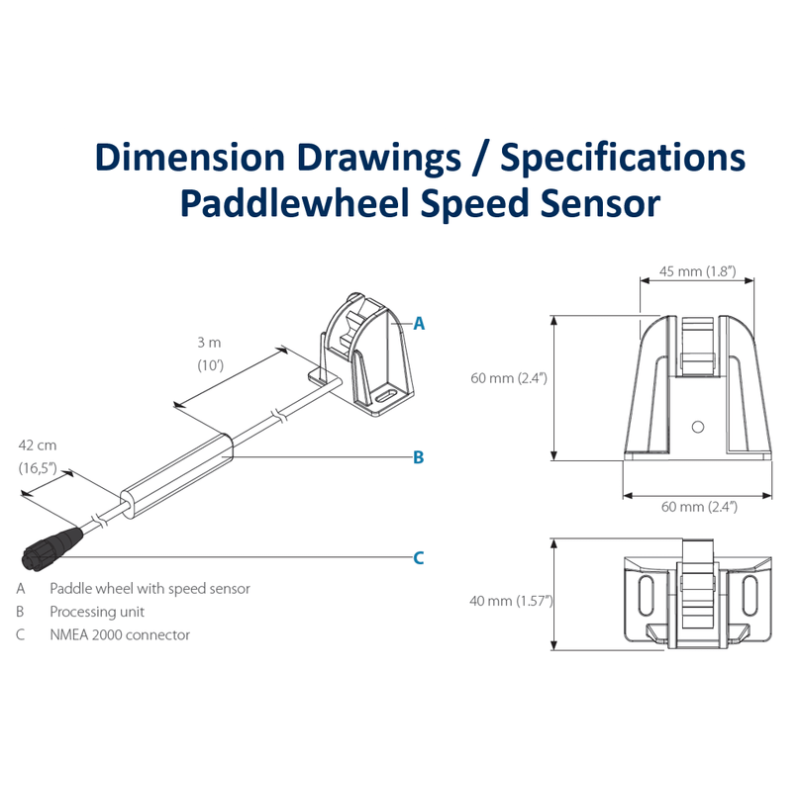 Dimension Drawings / Specifications
Paddlewheel Speed Sensor

3 m
(10')

A

42 cm
(16,5")

B

C

A Paddle wheel with speed sensor
B Processing unit
C NMEA 2000 connector

45 mm (1.8")

60 mm (2.4")

60 mm (2.4")

40 mm (1.57")