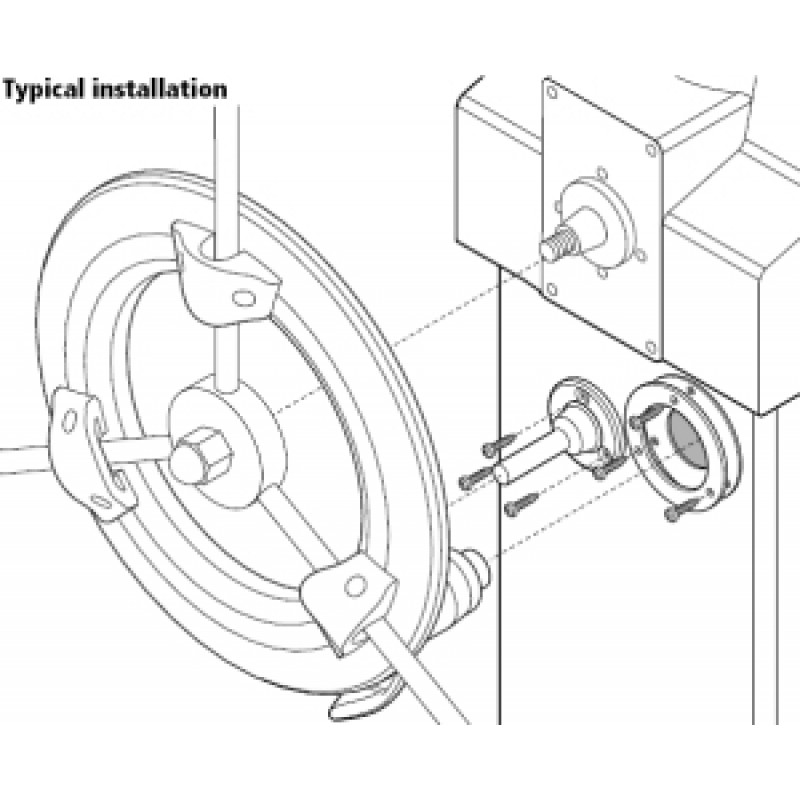 Typical installation